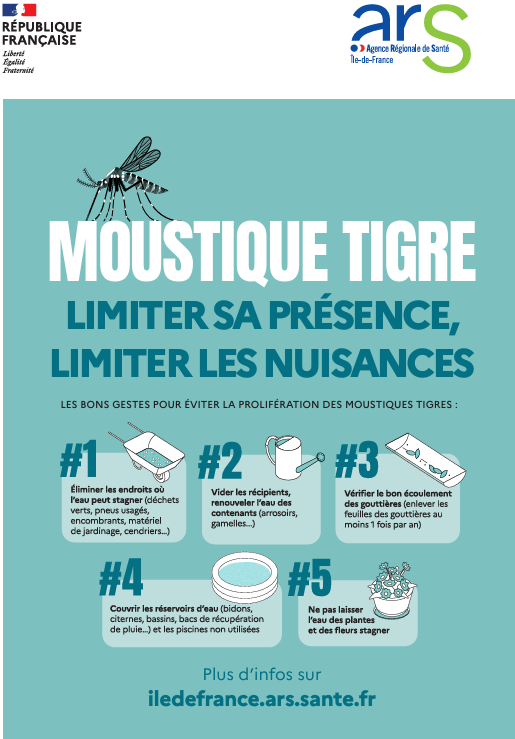 RÉPUBLIQUE FRANÇAISE
Liberté
Égalité
Fraternité

ars
Agence Régionale de Santé
Île-de-France

MOUSTIQUE TIGRE

LIMITER SA PRÉSENCE, LIMITER LES NUISANCES

LES BONS GESTES POUR ÉVITER LA PROLIFÉRATION DES MOUSTIQUES TIGRES :

#1
Éliminer les endroits où l'eau peut stagner (déchets verts, pneus usagés, encombrants, matériel de jardinage, cendriers...)

#2
Vider les récipients, renouveler l'eau des contenants (arrosoirs, gamelles...)

#3
Vérifier le bon écoulement des gouttières (enlever les feuilles des gouttières au moins 1 fois par an)

#4
Couvrir les réservoirs d'eau (bidons, citernes, bassins, bacs de récupération de pluie...) et les piscines non utilisées

#5
Ne pas laisser l'eau des plantes et des fleurs stagner

Plus d'infos sur
iledefrance.ars.sante.fr